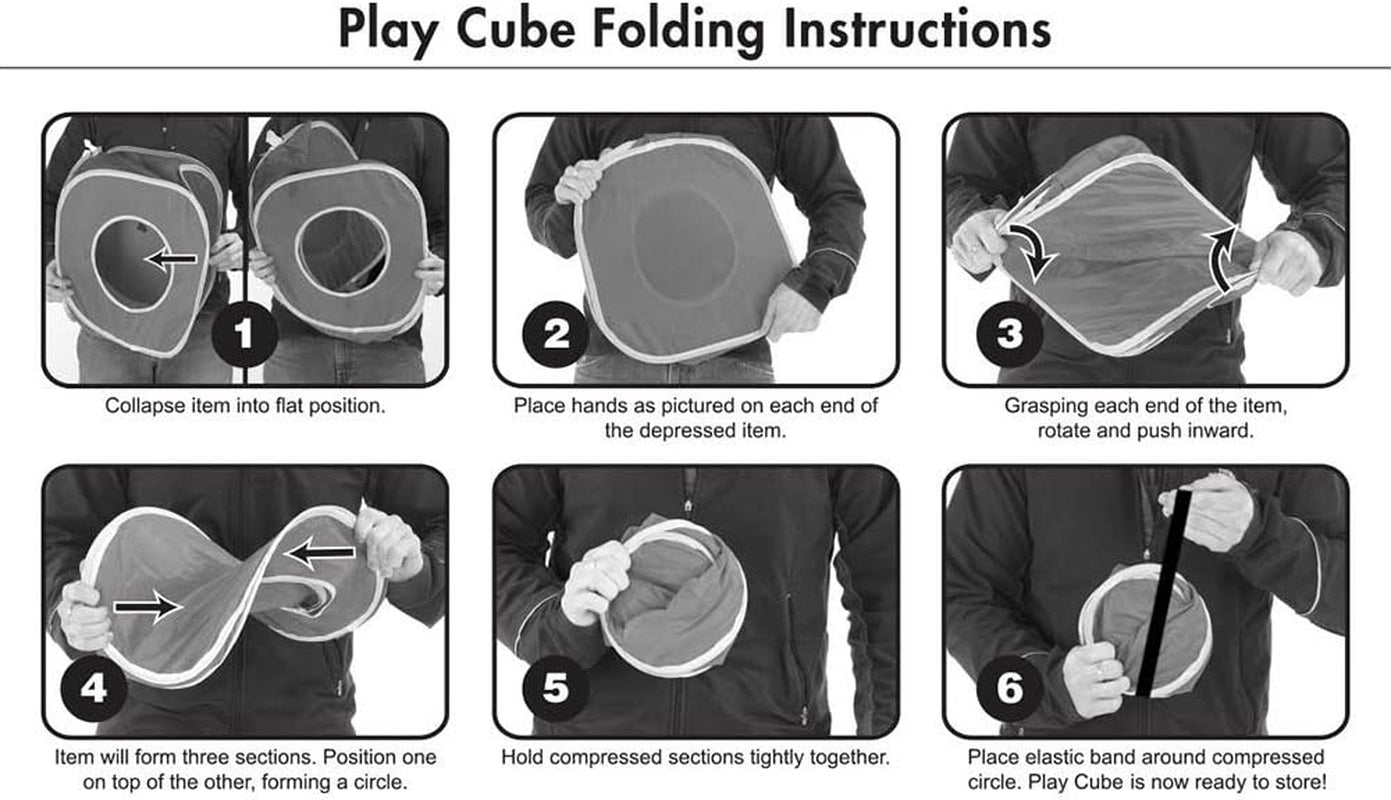 Play Cube Folding Instructions

1
Collapse item into flat position.

2
Place hands as pictured on each end of the depressed item.

3
Grasping each end of the item, rotate and push inward.

4
Item will form three sections. Position one on top of the other, forming a circle.

5
Hold compressed sections tightly together.

6
Place elastic band around compressed circle. Play Cube is now ready to store!