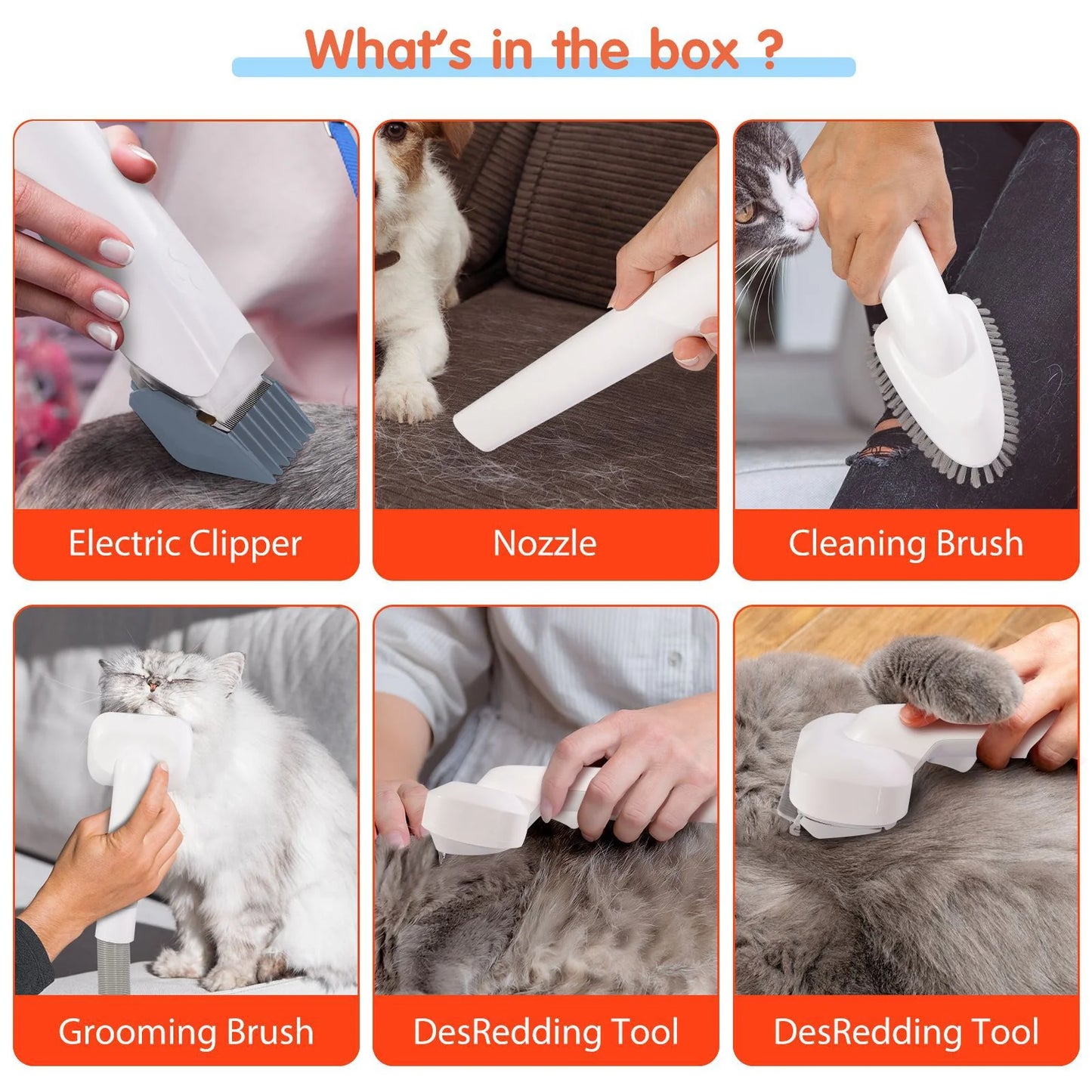 What's in the box ?

Electric Clipper

Nozzle

Cleaning Brush

Grooming Brush

DesRedding Tool

DesRedding Tool