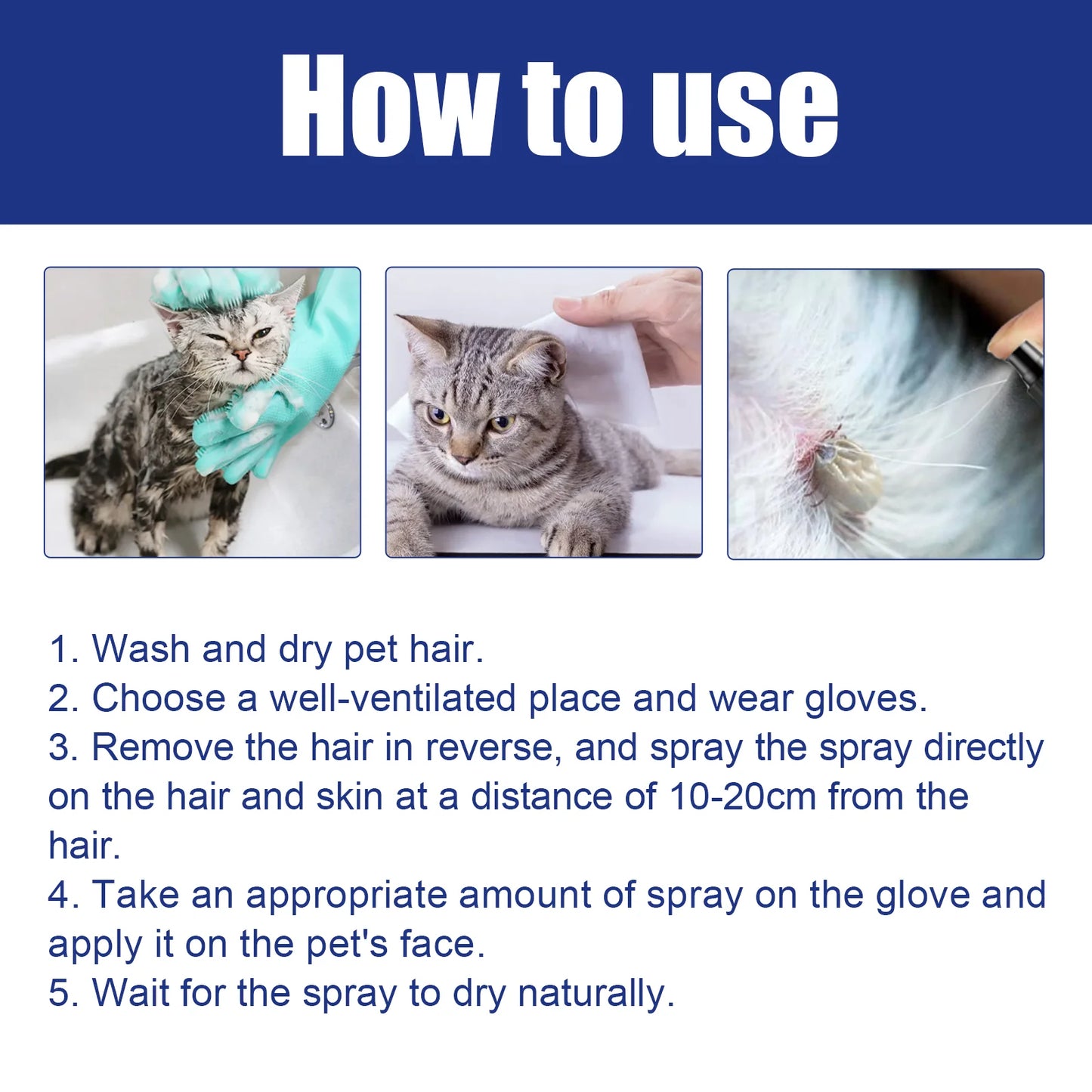 How to use

1. Wash and dry pet hair.
2. Choose a well-ventilated place and wear gloves.
3. Remove the hair in reverse, and spray the spray directly on the hair and skin at a distance of 10-20cm from the hair.
4. Take an appropriate amount of spray on the glove and apply it on the pet's face.
5. Wait for the spray to dry naturally.